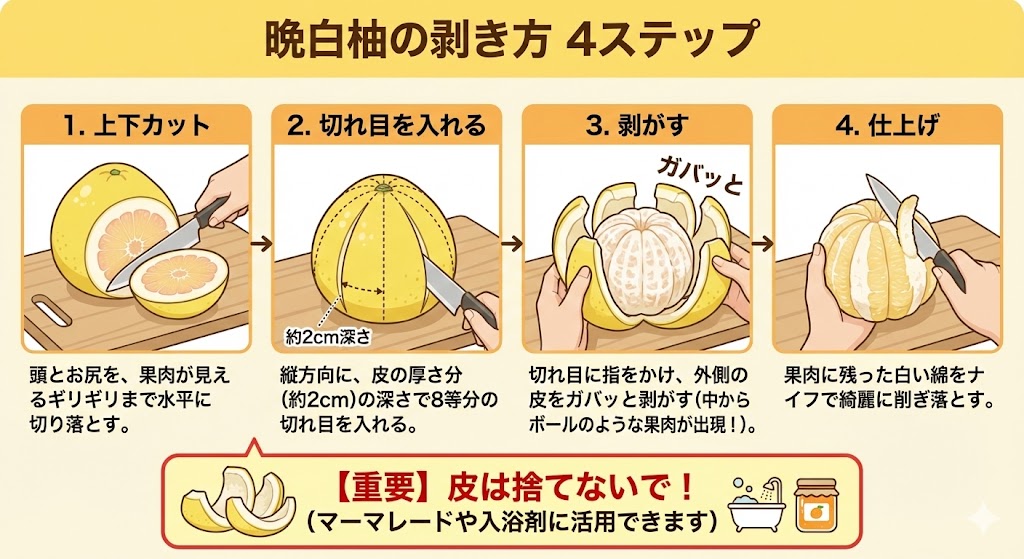 晩白柚の剥き方 4ステップ

1. 上下カット

頭とお尻を、果肉が見えるギリギリまで水平に切り落とす。

2. 切れ目を入れる

約2cm深さ

縦方向に、皮の厚さ分(約2cm)の深さで8等分の切れ目を入れる。

3. 剥がす

ガバッと

切れ目に指をかけ、外側の皮をガバッと剥がす(中からボールのような果肉が出現！)。

4. 仕上げ

果肉に残った白い綿をナイフで綺麗に削ぎ落とす。

【重要】皮は捨てないで！
(マーマレードや入浴剤に活用できます)