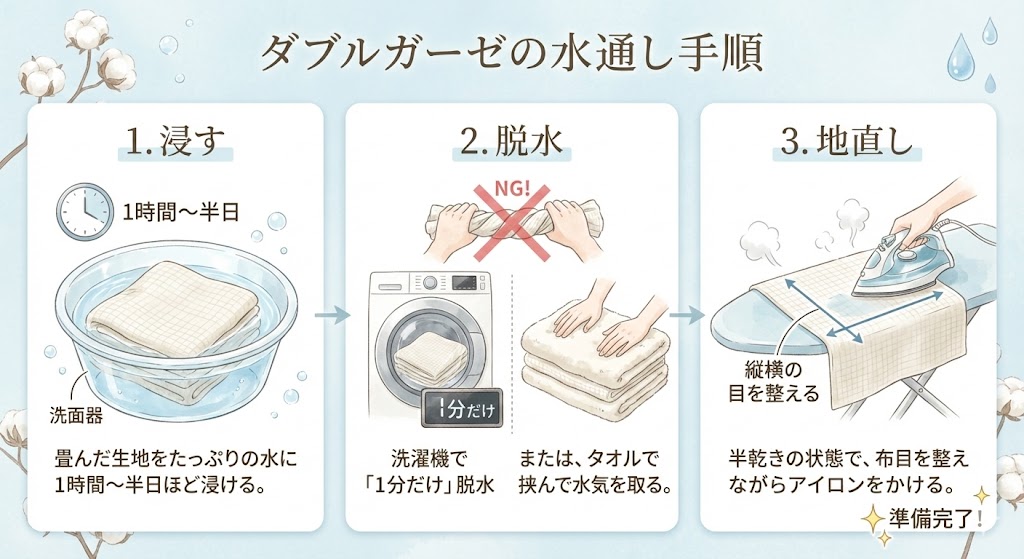 ダブルガーゼの水通し手順

1. 浸す

1時間〜半日

洗面器

畳んだ生地をたっぷりの水に1時間〜半日ほど浸ける。

2. 脱水

NG!

1分だけ

洗濯機で「1分だけ」脱水

または、タオルで挟んで水気を取る。

3. 地直し

縦横の目を整える

半乾きの状態で、布目を整えながらアイロンをかける。

準備完了!