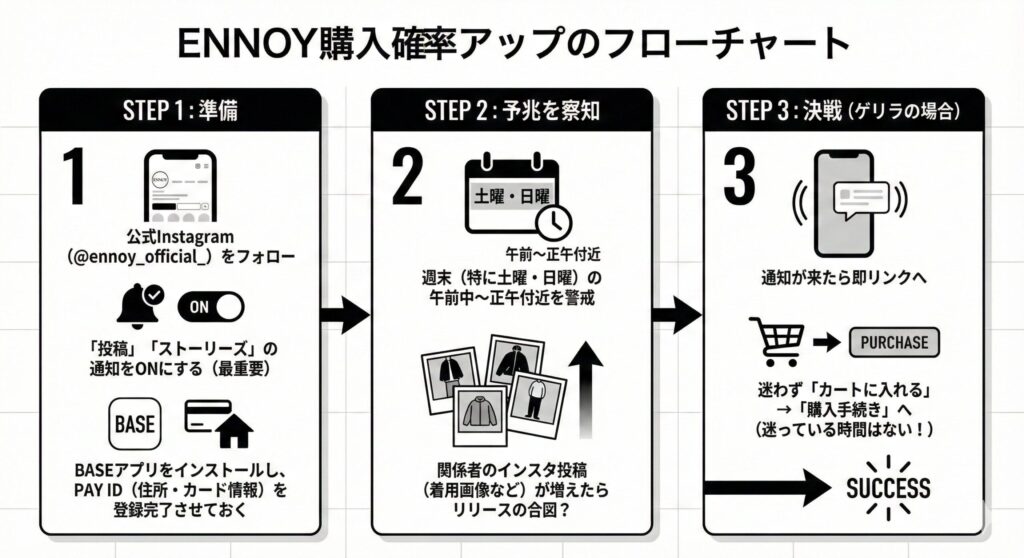 ENNOY購入確率アップのフローチャート

STEP 1：準備

1

ENNOY

公式Instagram（@ennoy_official_）をフォロー

ON

「投稿」「ストーリーズ」の通知をONにする（最重要）

BASE

BASEアプリをインストールし、PAY ID（住所・カード情報）を登録完了させておく

STEP 2：予兆を察知

2

土曜・日曜

午前〜正午付近

週末（特に土曜・日曜）の午前中〜正午付近を警戒

関係者のインスタ投稿（着用画像など）が増えたらリリースの合図？

STEP 3：決戦（ゲリラの場合）

3

通知が来たら即リンクへ

PURCHASE

迷わず「カートに入れる」→「購入手続き」へ（迷っている時間はない！）

SUCCESS