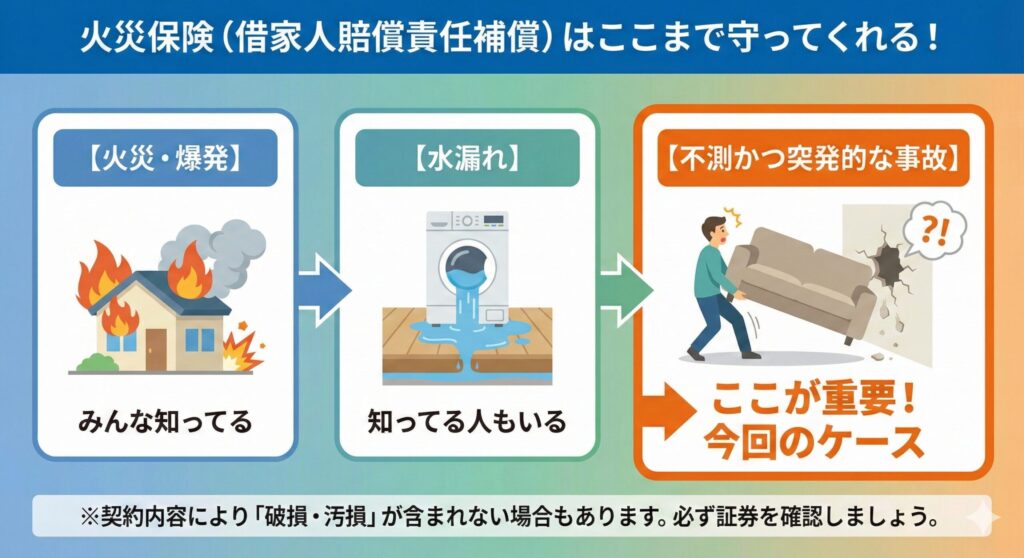 火災保険（借家人賠償責任補償）はここまで守ってくれる！

【火災・爆発】

みんな知ってる

【水漏れ】

知ってる人もいる

【不測かつ突発的な事故】

?!

ここが重要！
今回のケース

※契約内容により「破損・汚損」が含まれない場合もあります。必ず証券を確認しましょう。