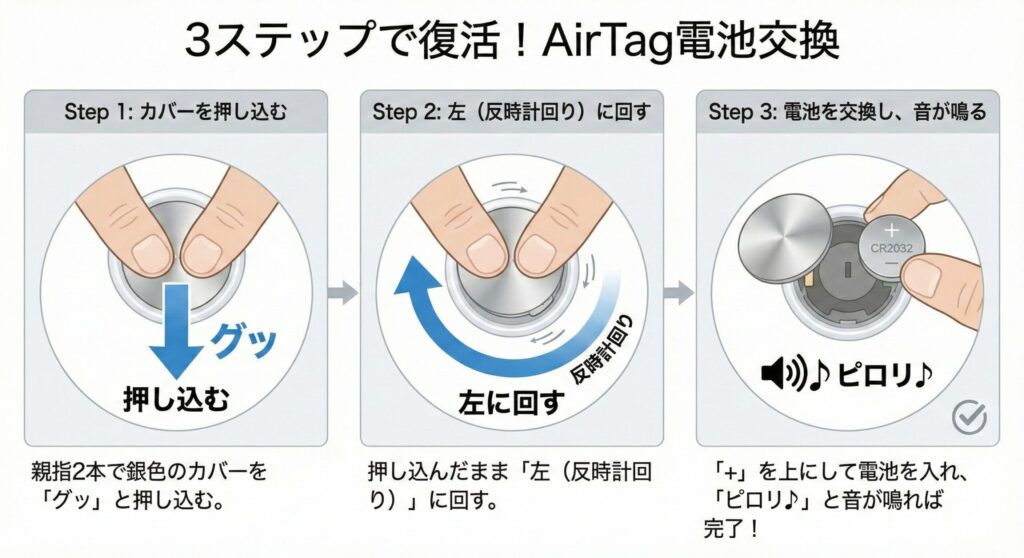 3ステップで復活！AirTag電池交換

Step 1: カバーを押し込む

グッ

押し込む

親指2本で銀色のカバーを「グッ」と押し込む。

Step 2: 左（反時計回り）に回す

反時計回り

左に回す

押し込んだまま「左（反時計回り）」に回す。

Step 3: 電池を交換し、音が鳴る

+
CR2032

♪ピロリ♪

「+」を上にして電池を入れ、「ピロリ♪」と音が鳴れば完了！